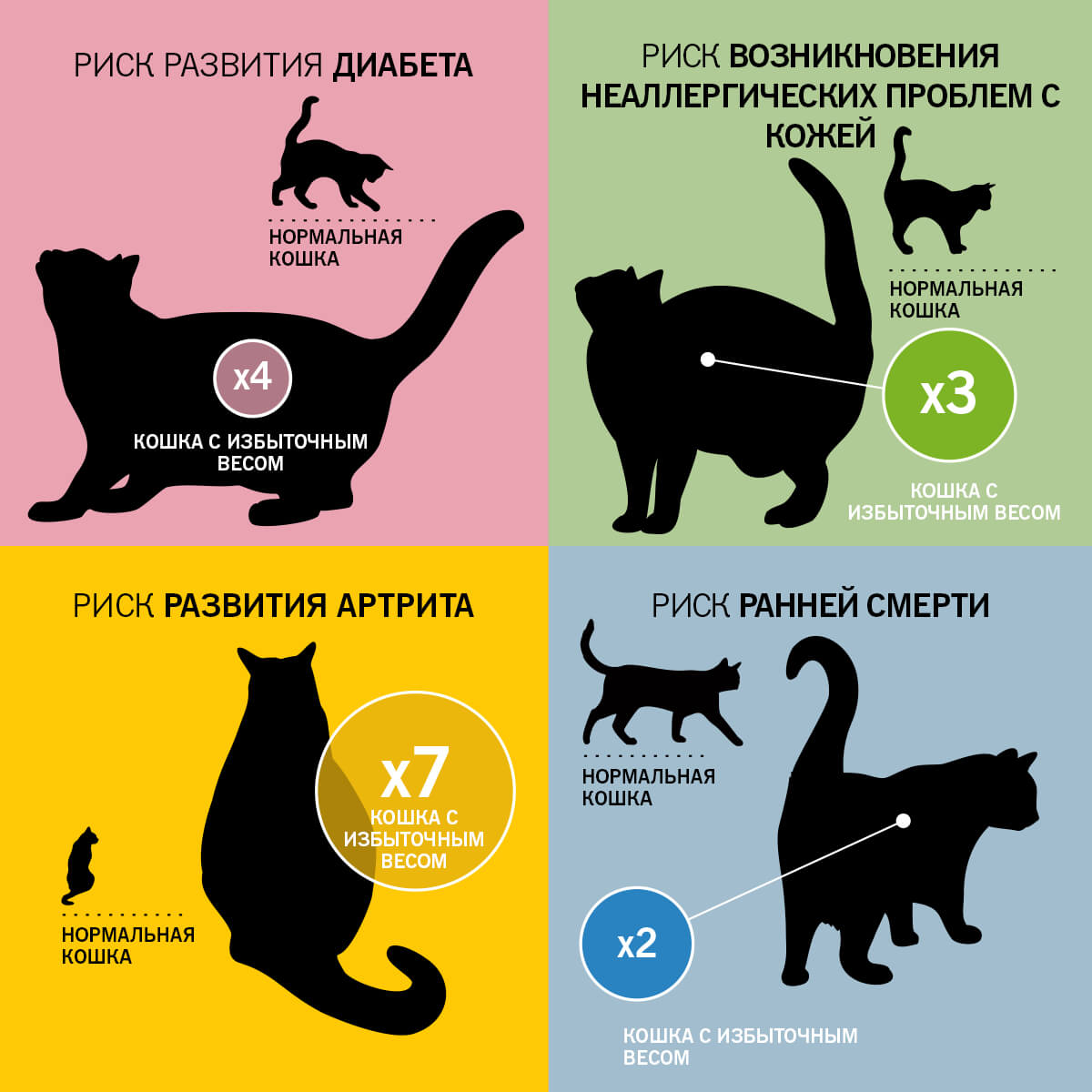 РИСК РАЗВИТИЯ ДИАБЕТА

НОРМАЛЬНАЯ КОШКА

x4

КОШКА С ИЗБЫТОЧНЫМ ВЕСОМ

РИСК ВОЗНИКНОВЕНИЯ НЕАЛЛЕРГИЧЕСКИХ ПРОБЛЕМ С КОЖЕЙ

НОРМАЛЬНАЯ КОШКА

x3

КОШКА С ИЗБЫТОЧНЫМ ВЕСОМ

РИСК РАЗВИТИЯ АРТРИТА

x7

КОШКА С ИЗБЫТОЧНЫМ ВЕСОМ

НОРМАЛЬНАЯ КОШКА

РИСК РАННЕЙ СМЕРТИ

НОРМАЛЬНАЯ КОШКА

x2

КОШКА С ИЗБЫТОЧНЫМ ВЕСОМ