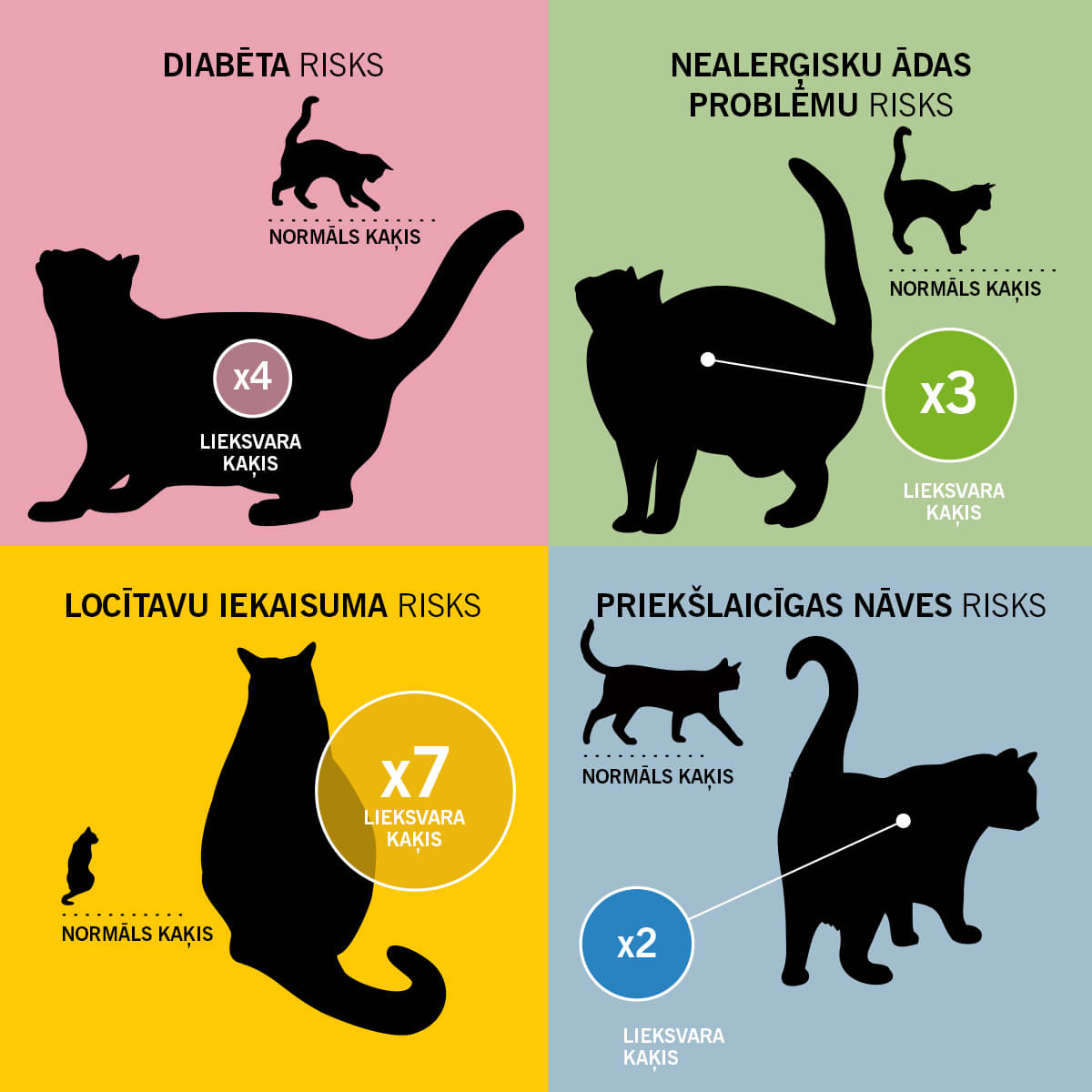 DIABĒTA RISKS

NORMĀLS KAĶIS

x4

LIEKSVARA KAĶIS

NEALERĢISKU ĀDAS PROBLĒMU RISKS

NORMĀLS KAĶIS

x3

LIEKSVARA KAĶIS

LOCĪTAVU IEKAISUMA RISKS

x7

LIEKSVARA KAĶIS

NORMĀLS KAĶIS

PRIEKŠLAICĪGAS NĀVES RISKS

NORMĀLS KAĶIS

x2

LIEKSVARA KAĶIS